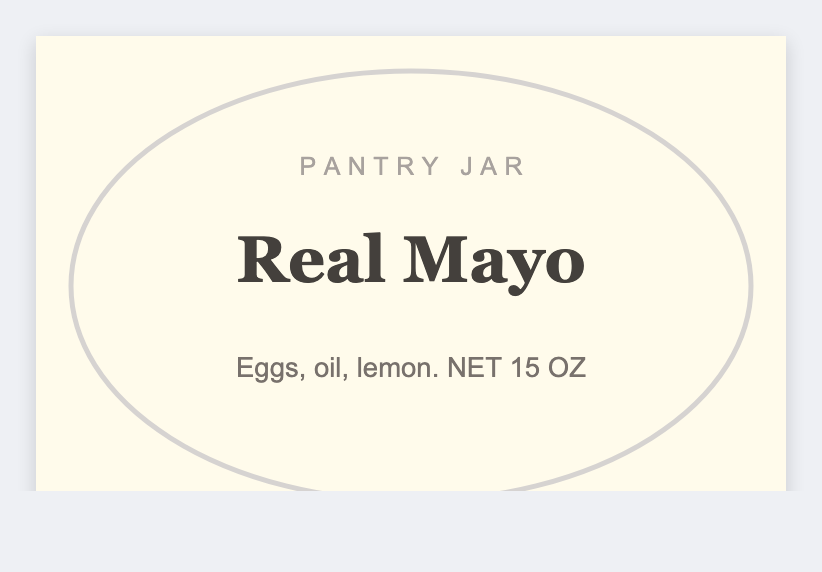 PANTRY JAR

Real Mayo

Eggs, oil, lemon. NET 15 OZ